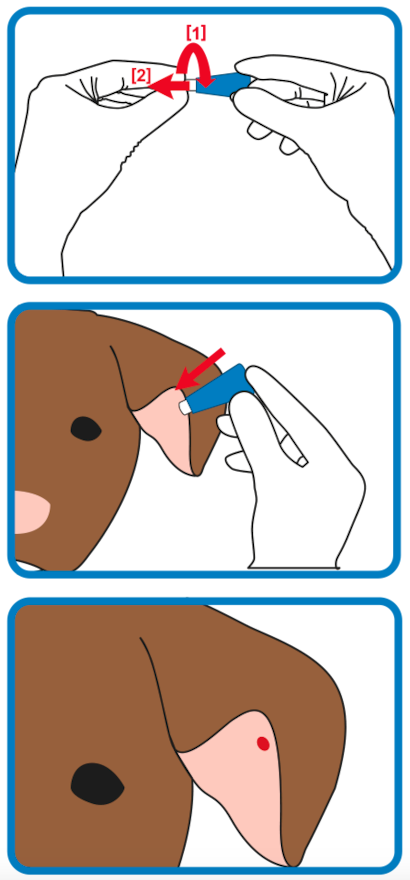 [1]
[2]