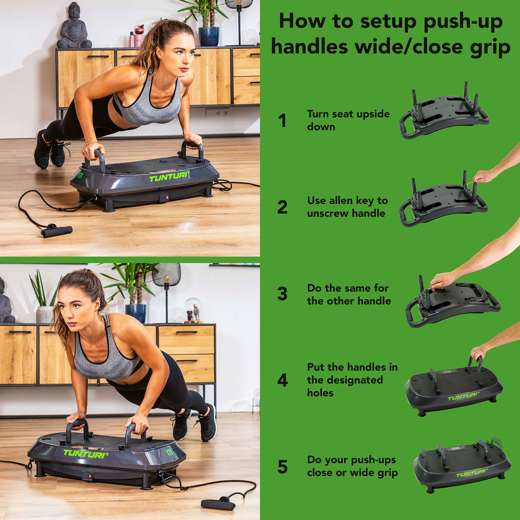 TUNTURI

TUNTURI

How to setup push-up handles wide/close grip

1 Turn seat upside down

2 Use allen key to unscrew handle

3 Do the same for the other handle

4 Put the handles in the designated holes

TUNTURI

5 Do your push-ups close or wide grip

TUNTURI