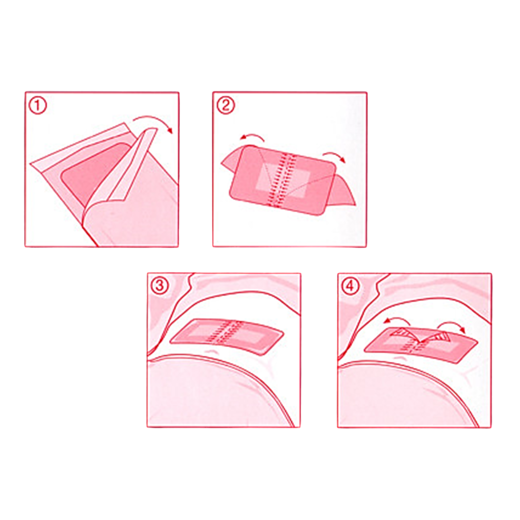 ①

②

③

④